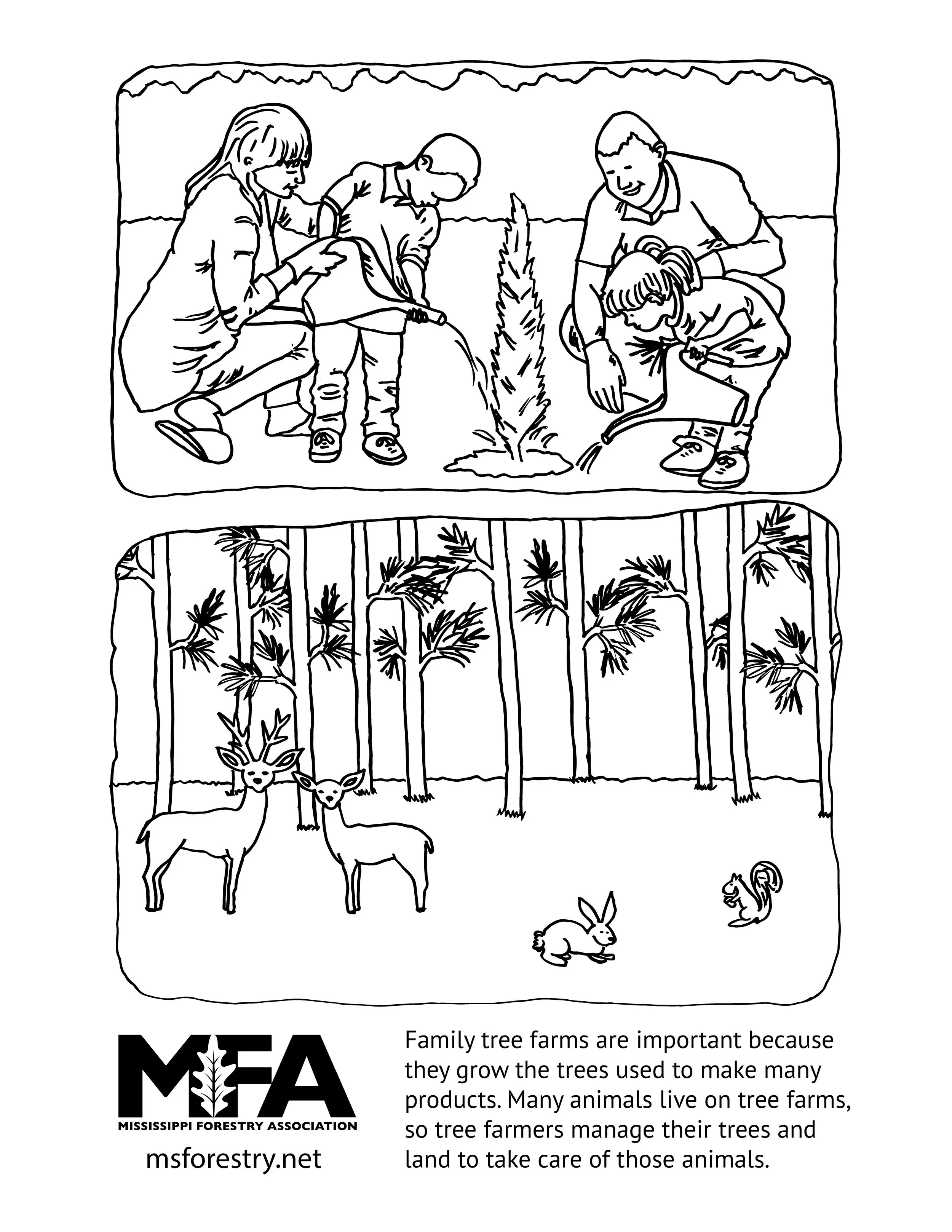 MFA
MISSISSIPPI FORESTRY ASSOCIATION
msforestry.net

Family tree farms are important because they grow the trees used to make many products. Many animals live on tree farms, so tree farmers manage their trees and land to take care of those animals.